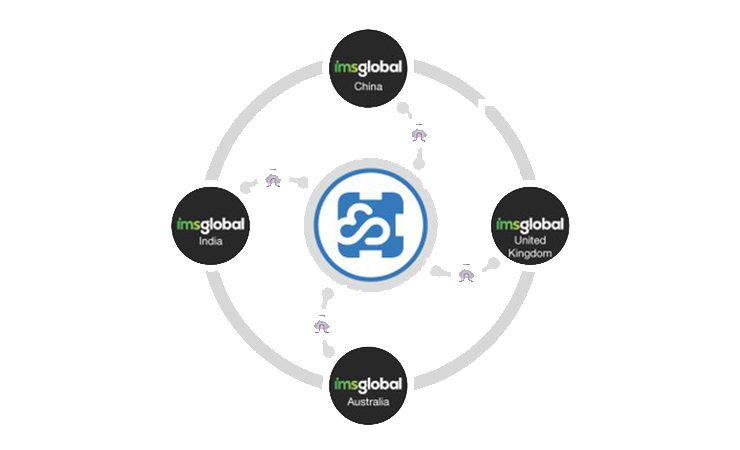 imsglobal
China

imsglobal
India

imsglobal
United Kingdom

imsglobal
Australia